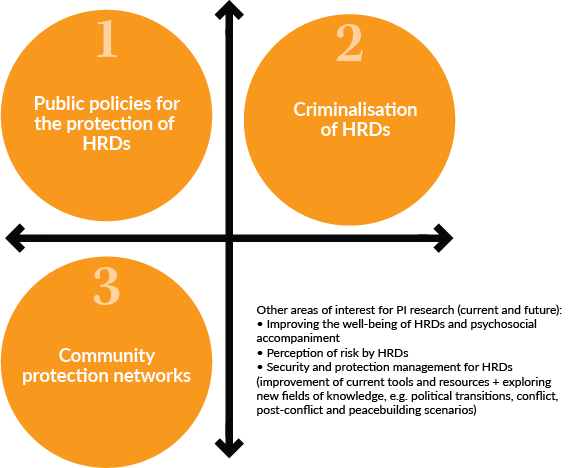 1

Public policies for the protection of HRDs

2

Criminalisation of HRDs

3

Community protection networks

Other areas of interest for PI research (current and future):
• Improving the well-being of HRDs and psychosocial accompaniment
• Perception of risk by HRDs
• Security and protection management for HRDs (improvement of current tools and resources + exploring new fields of knowledge, e.g. political transitions, conflict, post-conflict and peacebuilding scenarios)